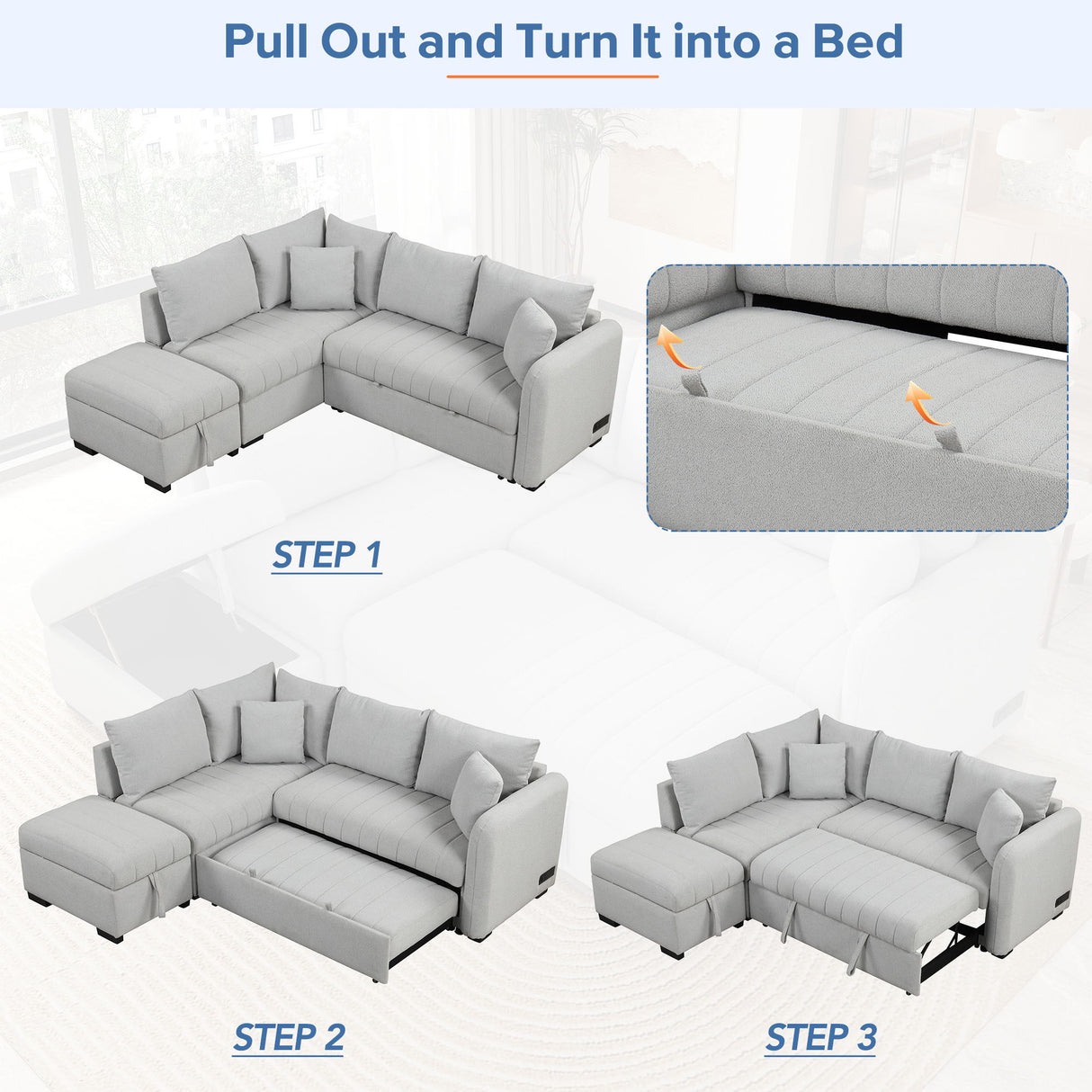 Pull Out and Turn It into a Bed

STEP 1

STEP 2

STEP 3