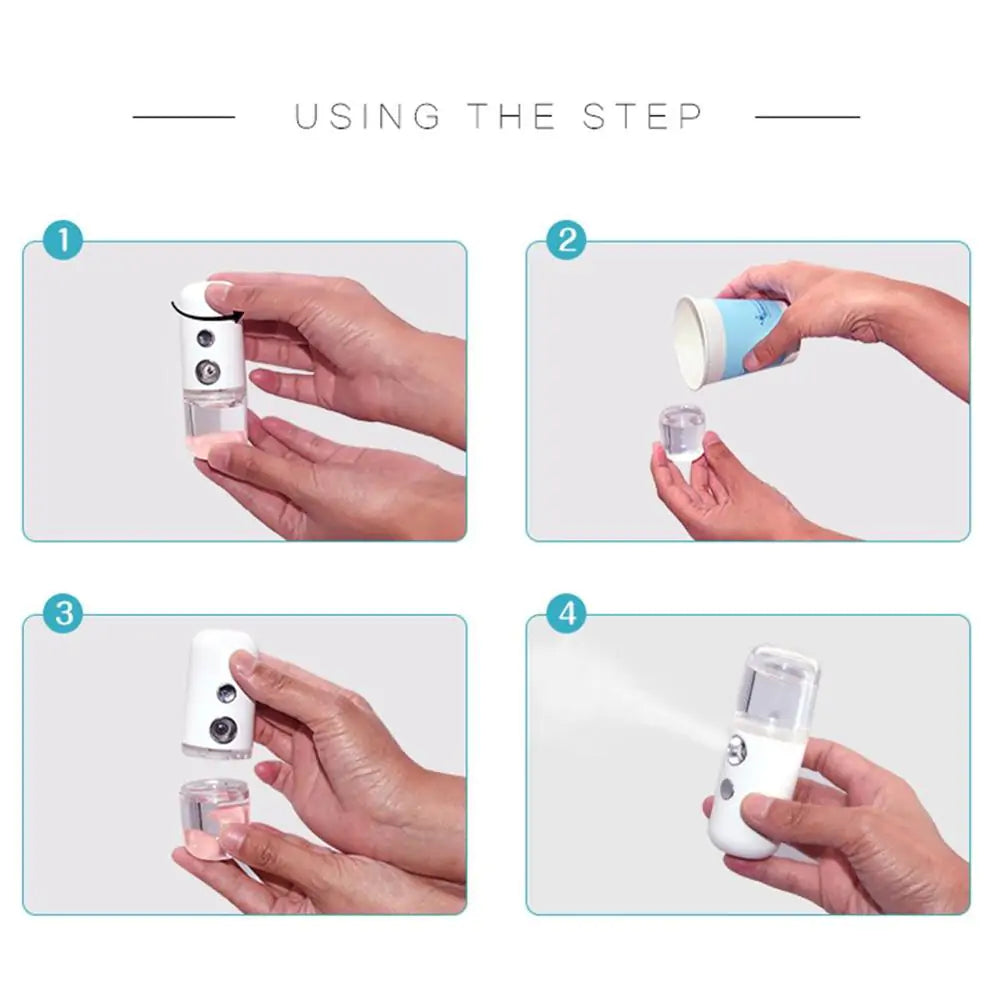 USING THE STEP

1

2

3

4