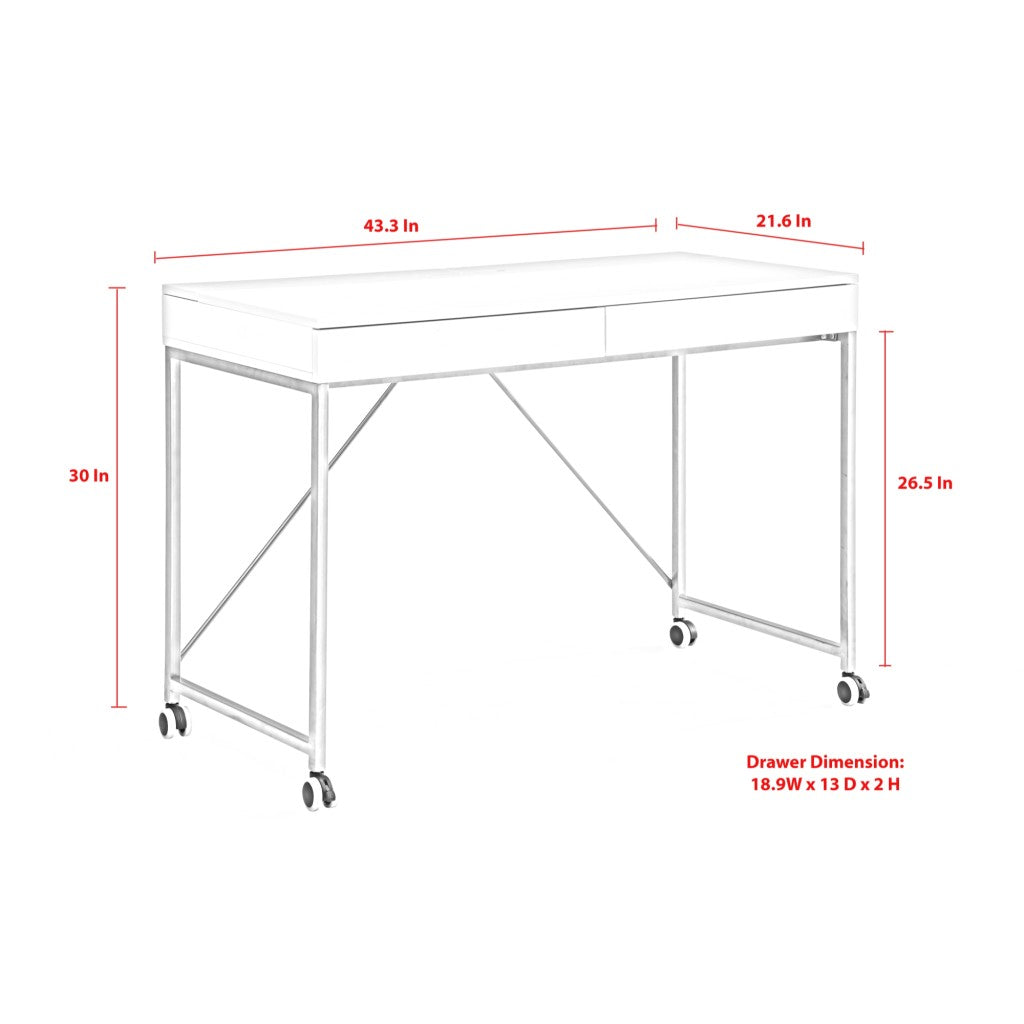 43.3 In
21.6 In
30 In
26.5 In
Drawer Dimension:
18.9W x 13 D x 2 H