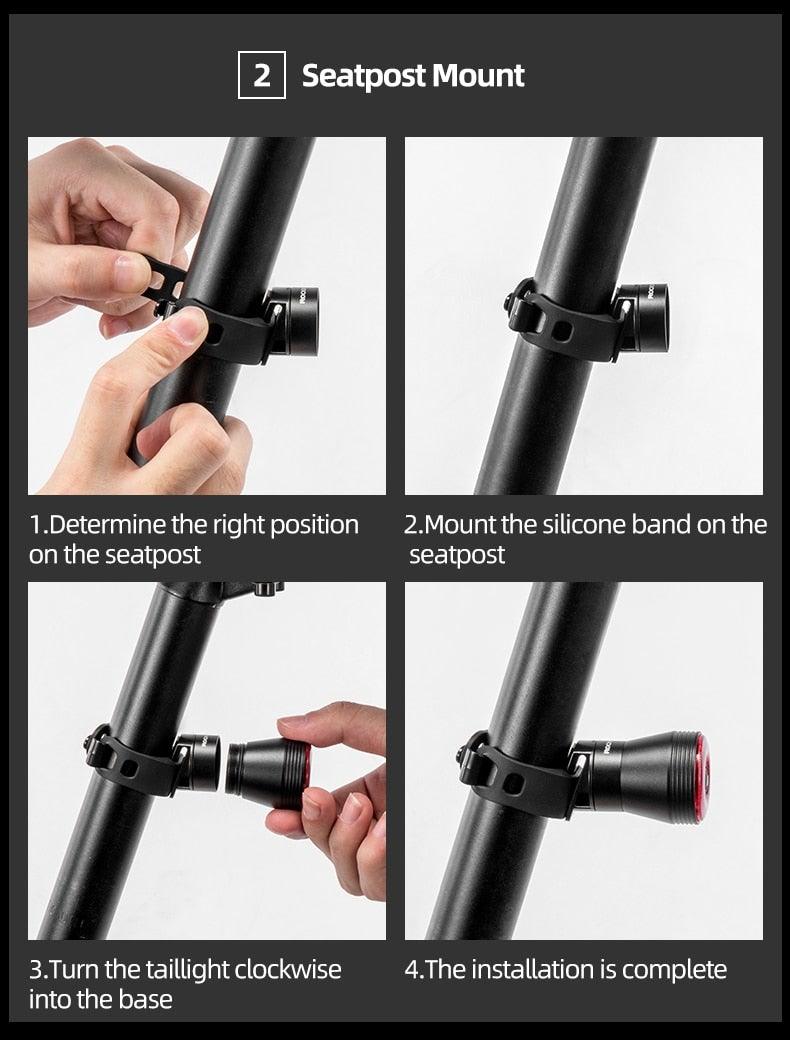 2 Seatpost Mount

1.Determine the right position on the seatpost

2.Mount the silicone band on the seatpost

3.Turn the taillight clockwise into the base

4.The installation is complete