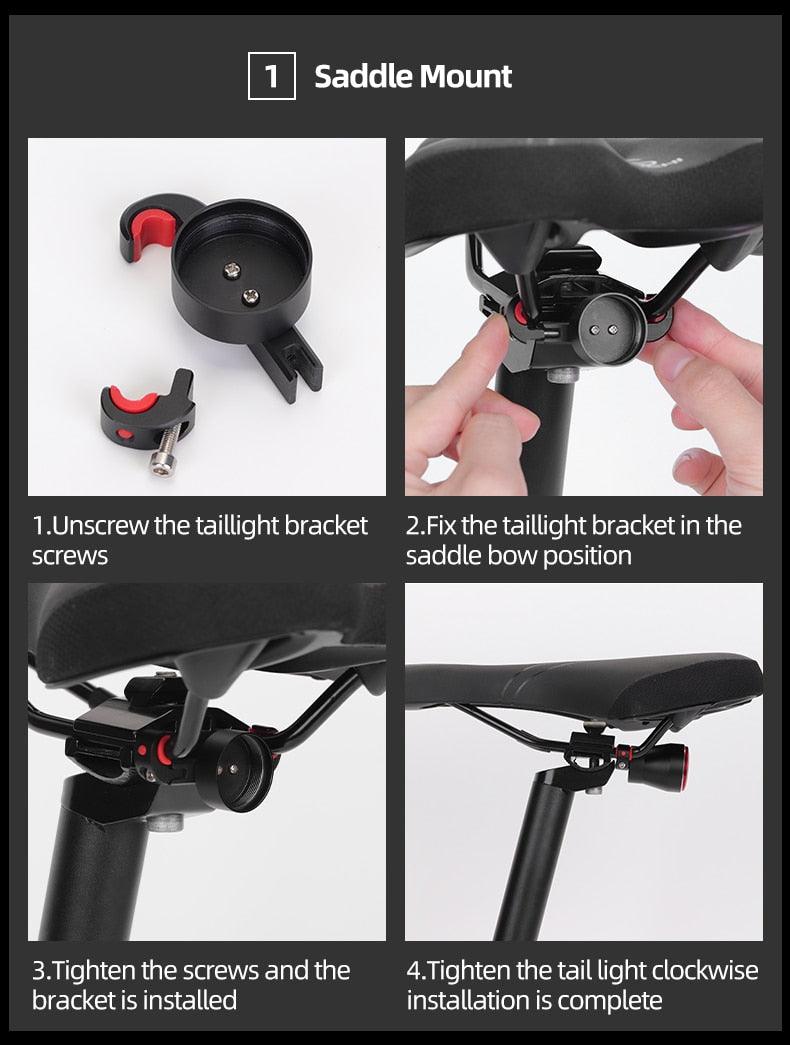 1 Saddle Mount

1.Unscrew the taillight bracket screws

2.Fix the taillight bracket in the saddle bow position

3.Tighten the screws and the bracket is installed

4.Tighten the tail light clockwise installation is complete