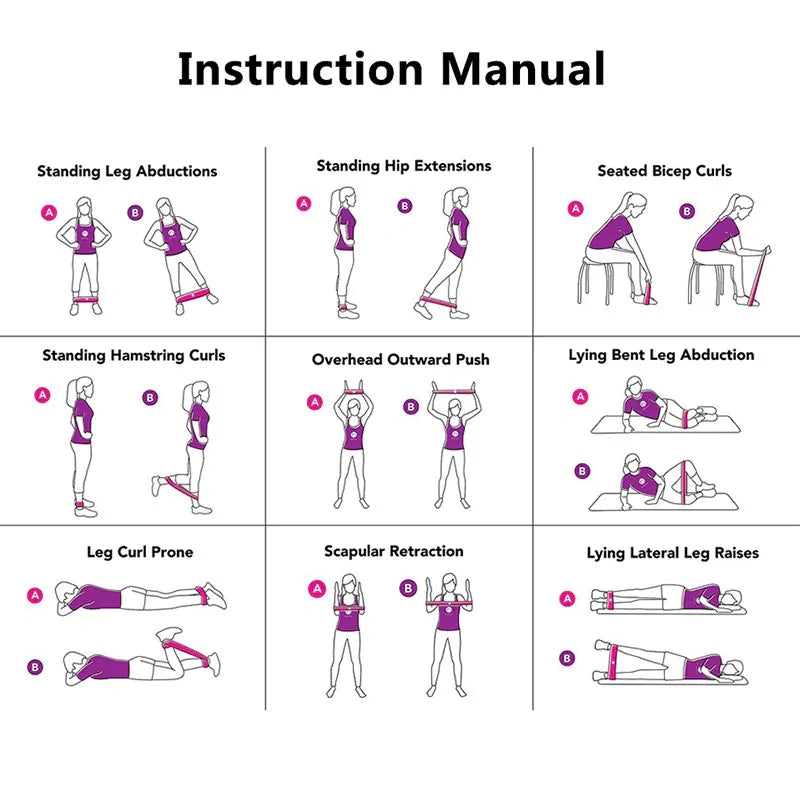 Instruction Manual

Standing Leg Abductions

A B

Standing Hip Extensions

A B

Seated Bicep Curls

A B

Standing Hamstring Curls

A B

Overhead Outward Push

A B

Lying Bent Leg Abduction

A

B

Leg Curl Prone

A

B

Scapular Retraction

A B

Lying Lateral Leg Raises

A

B