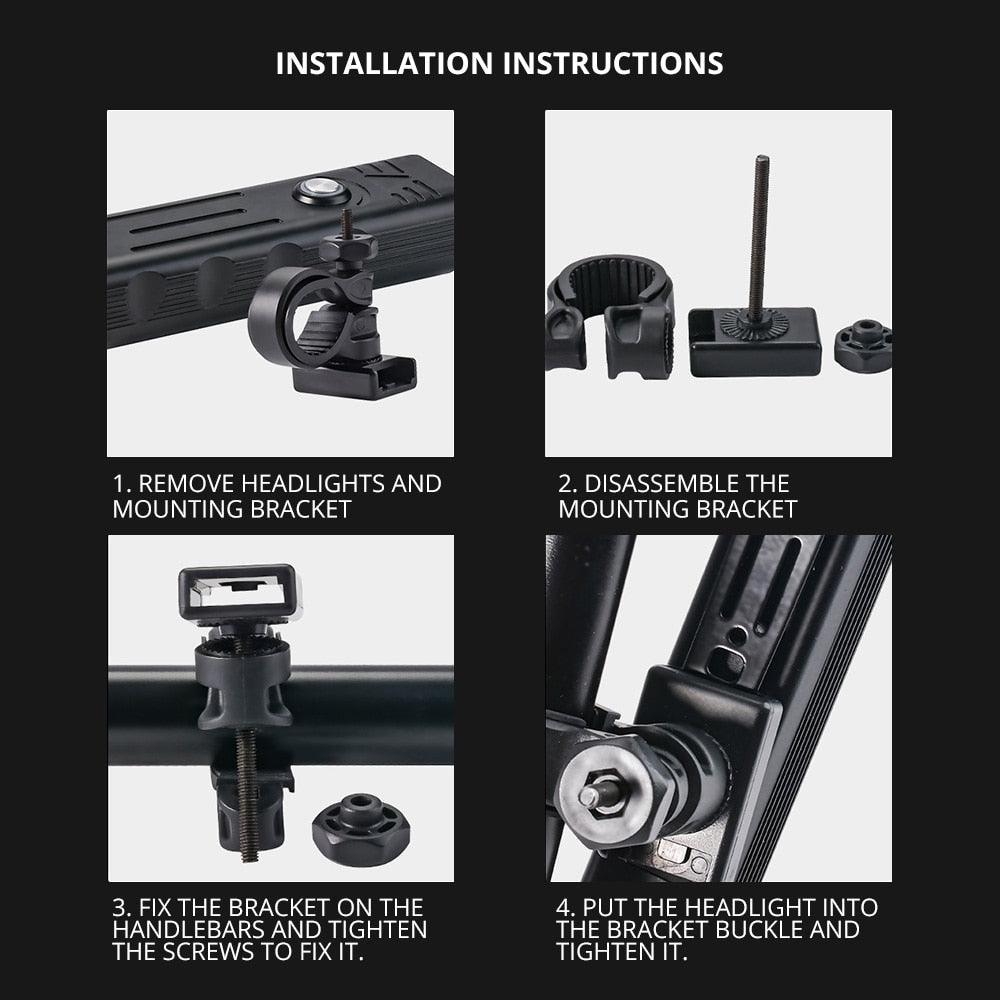 INSTALLATION INSTRUCTIONS

1. REMOVE HEADLIGHTS AND MOUNTING BRACKET

2. DISASSEMBLE THE MOUNTING BRACKET

3. FIX THE BRACKET ON THE HANDLEBARS AND TIGHTEN THE SCREWS TO FIX IT.

4. PUT THE HEADLIGHT INTO THE BRACKET BUCKLE AND TIGHTEN IT.