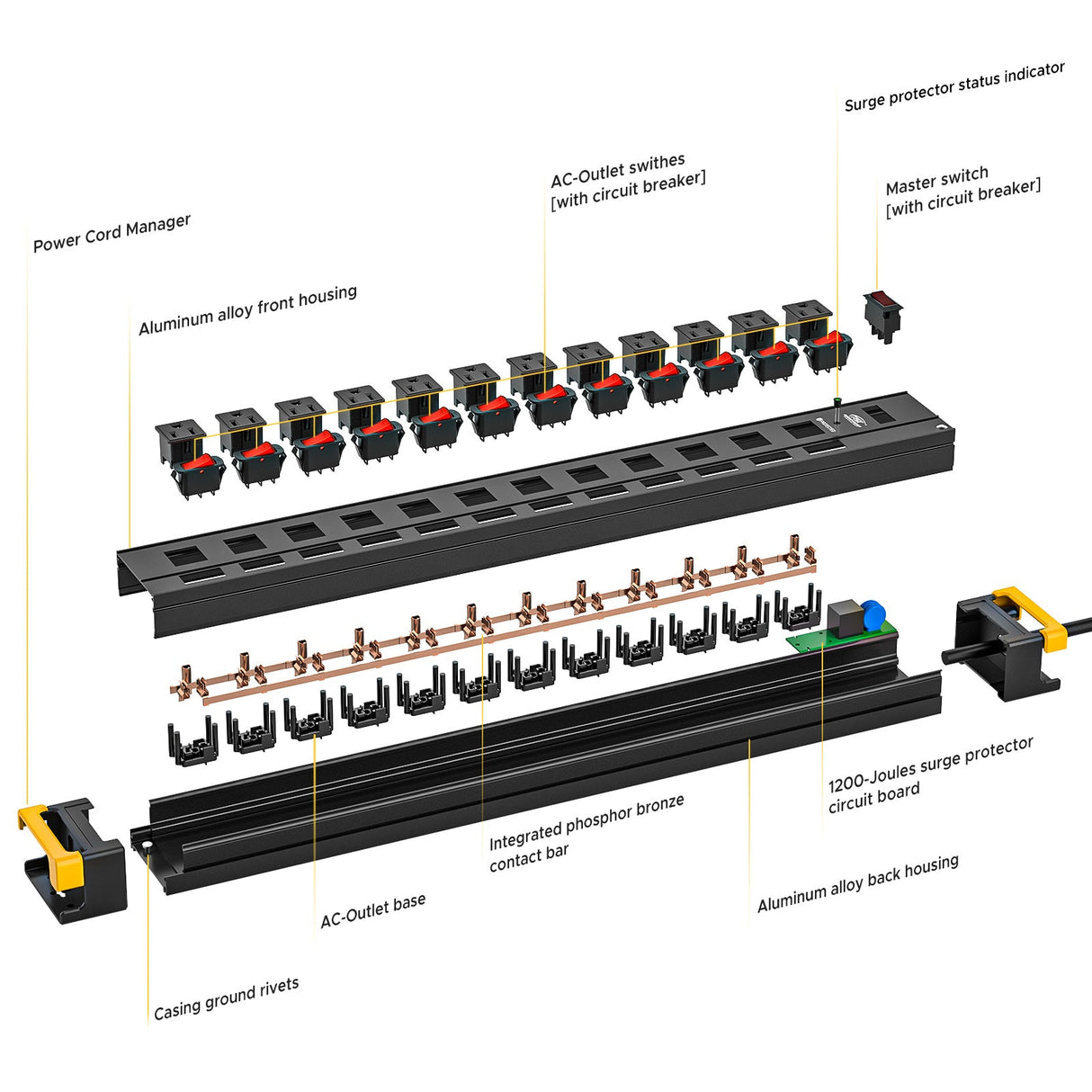 Surge protector status indicator

AC-Outlet swithes
[with circuit breaker]

Master switch
[with circuit breaker]

Power Cord Manager

Aluminum alloy front housing

1200-Joules surge protector
circuit board

Integrated phosphor bronze
contact bar

Aluminum alloy back housing

AC-Outlet base

Casing ground rivets