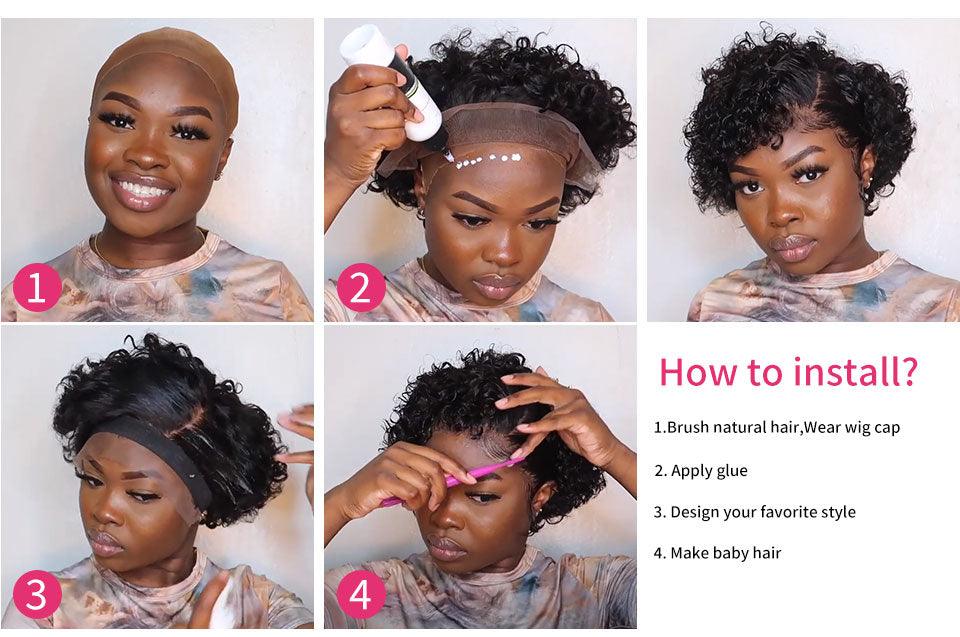 1

2

3

4

How to install?

1.Brush natural hair,Wear wig cap

2. Apply glue

3. Design your favorite style

4. Make baby hair