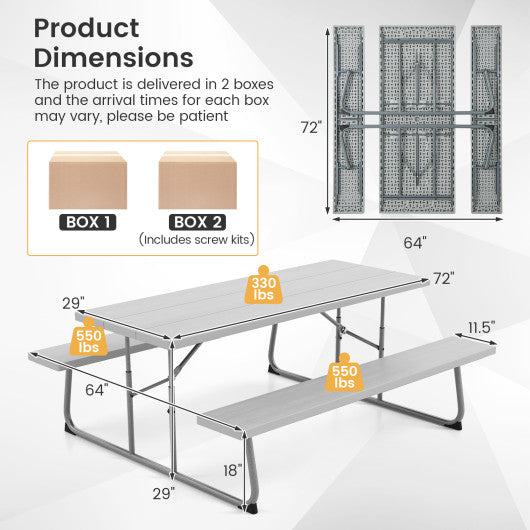 Product Dimensions

The product is delivered in 2 boxes and the arrival times for each box may vary, please be patient

BOX 1

BOX 2

(Includes screw kits)

72"

64"

330 lbs

72"

29"

550 lbs

11.5"

550 lbs

64"

18"

29"