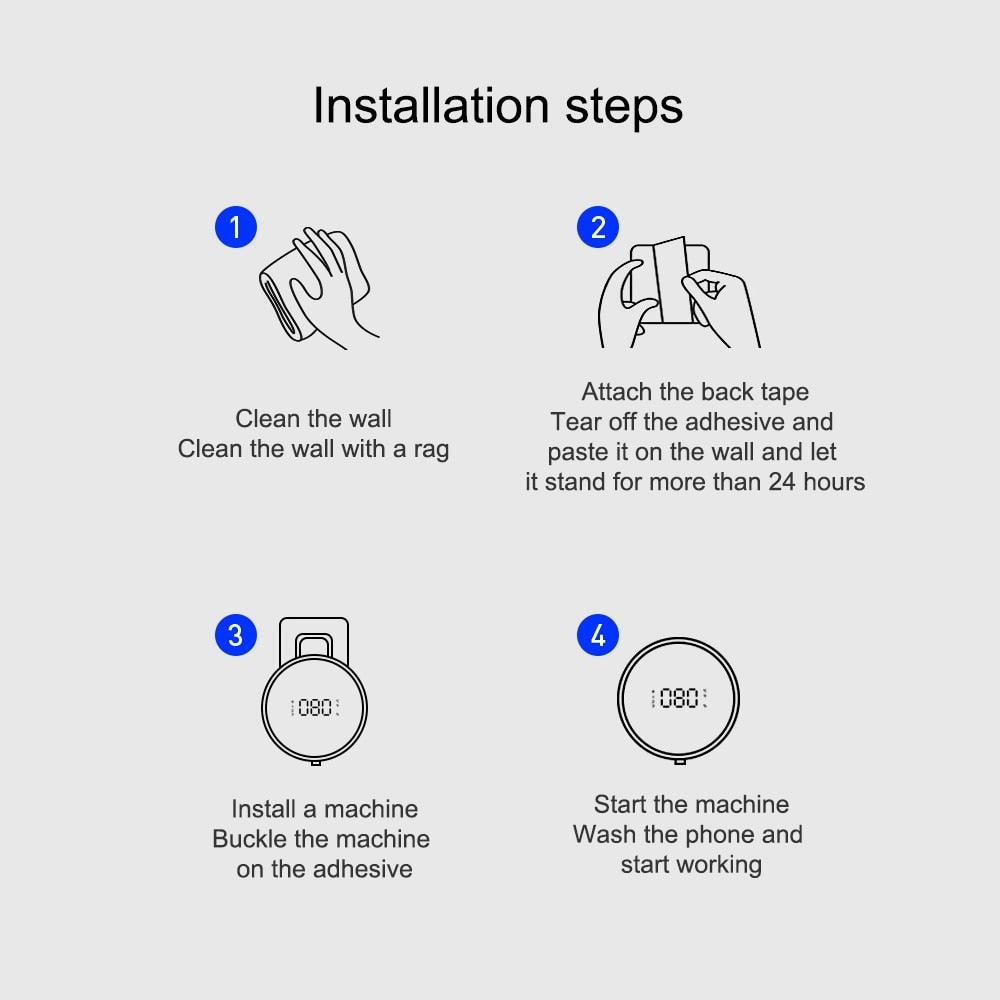 Installation steps

1

Clean the wall
Clean the wall with a rag

2

Attach the back tape
Tear off the adhesive and paste it on the wall and let it stand for more than 24 hours

3

080

Install a machine
Buckle the machine on the adhesive

4

080

Start the machine
Wash the phone and start working