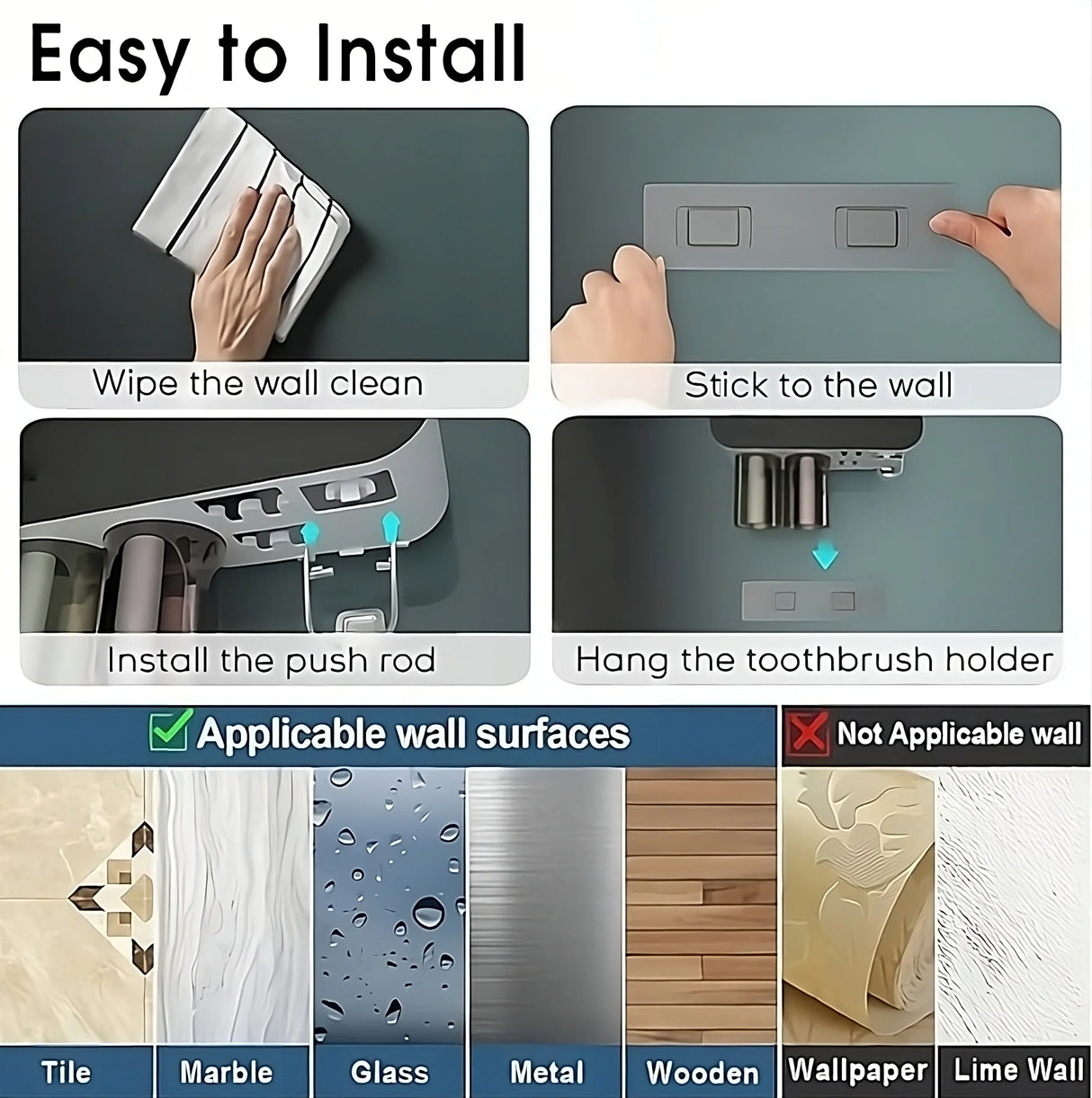 Easy to Install

Wipe the wall clean

Stick to the wall

Install the push rod

Hang the toothbrush holder

Applicable wall surfaces

Not Applicable wall

Tile

Marble

Glass

Metal

Wooden

Wallpaper

Lime Wall