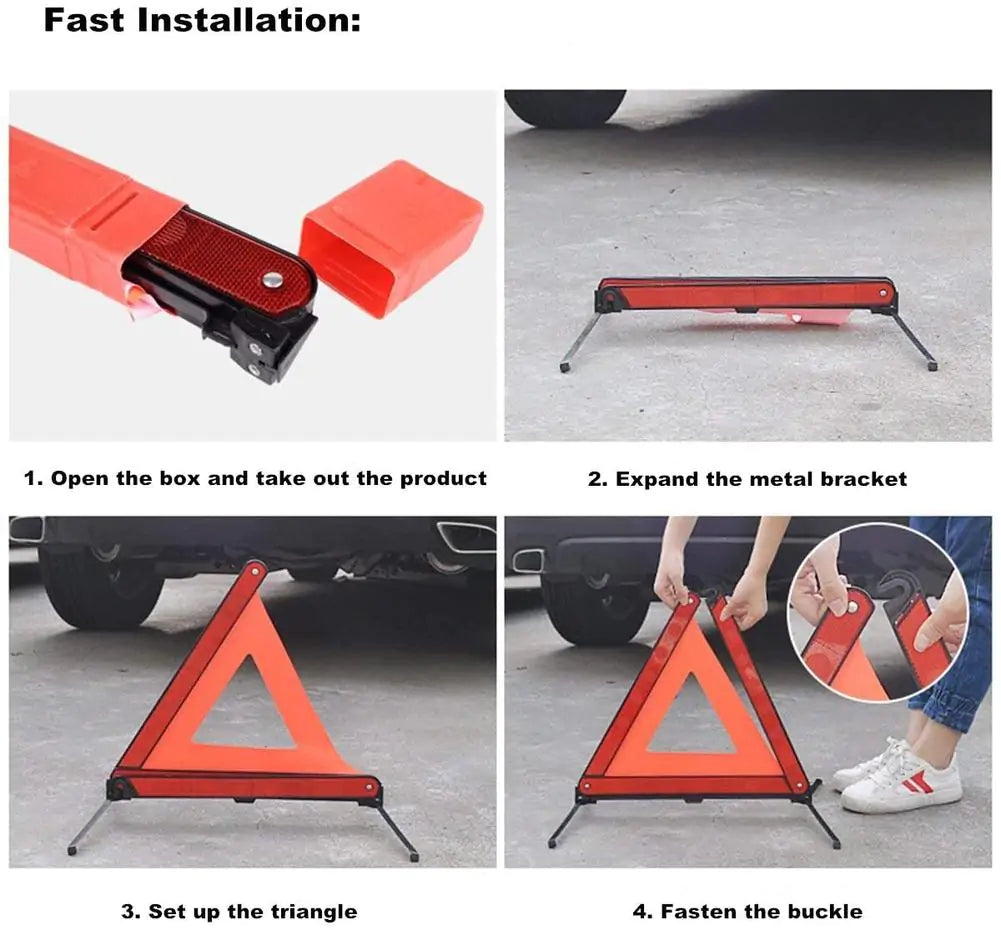 Fast Installation:

1. Open the box and take out the product

2. Expand the metal bracket

3. Set up the triangle

4. Fasten the buckle