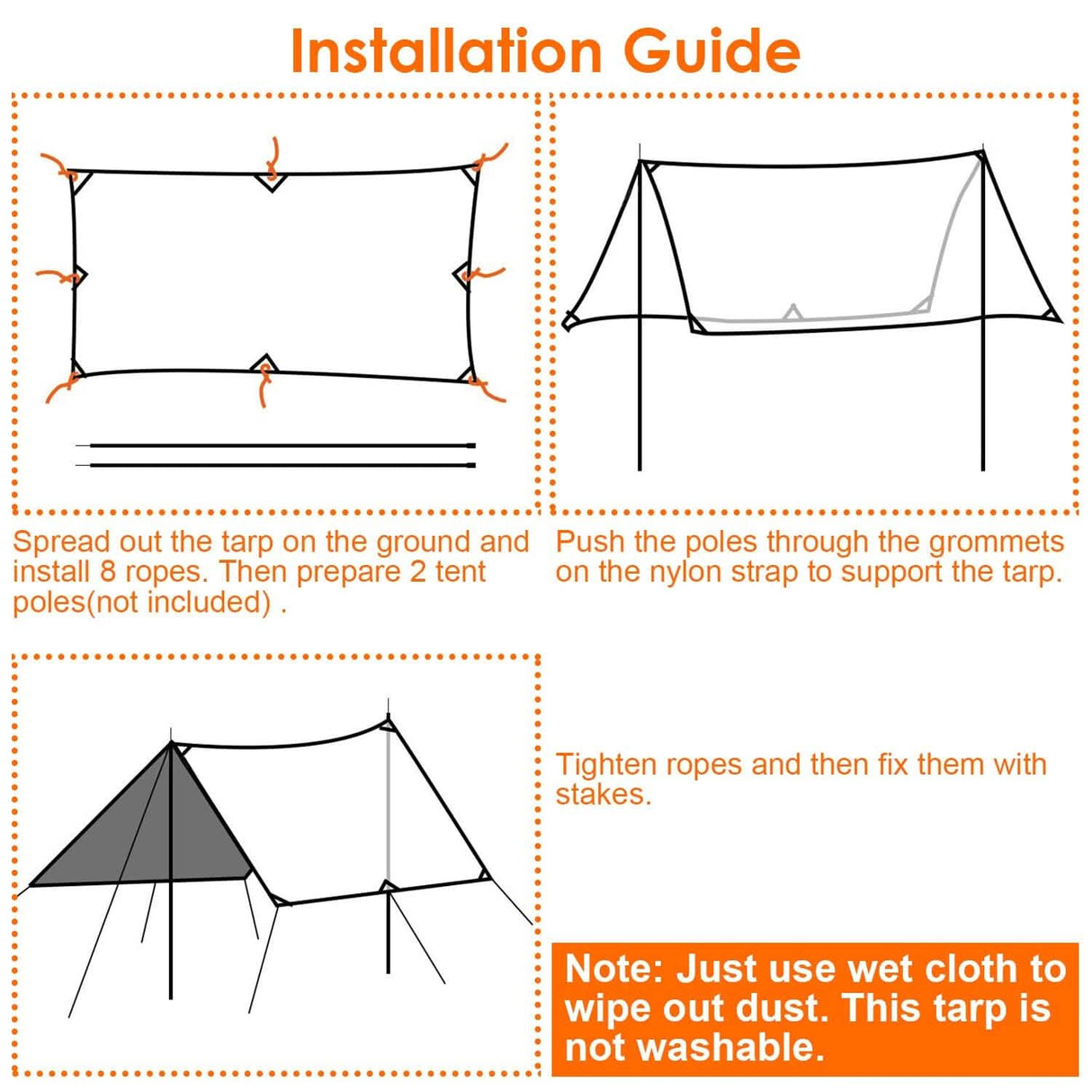 Installation Guide

Spread out the tarp on the ground and install 8 ropes. Then prepare 2 tent poles(not included) .

Push the poles through the grommets on the nylon strap to support the tarp.

Tighten ropes and then fix them with stakes.

Note: Just use wet cloth to wipe out dust. This tarp is not washable.