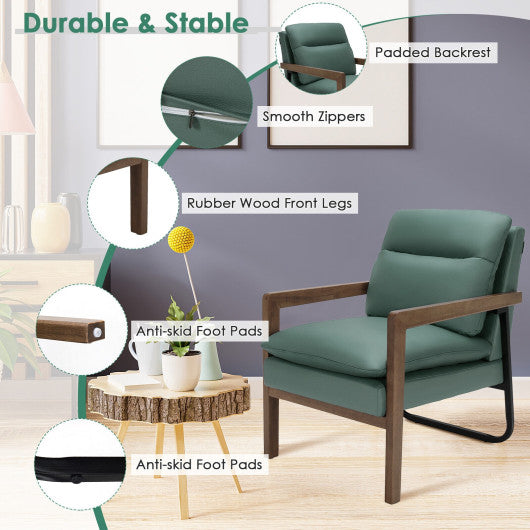 Durable & Stable

Padded Backrest

Smooth Zippers

Rubber Wood Front Legs

Anti-skid Foot Pads

Anti-skid Foot Pads