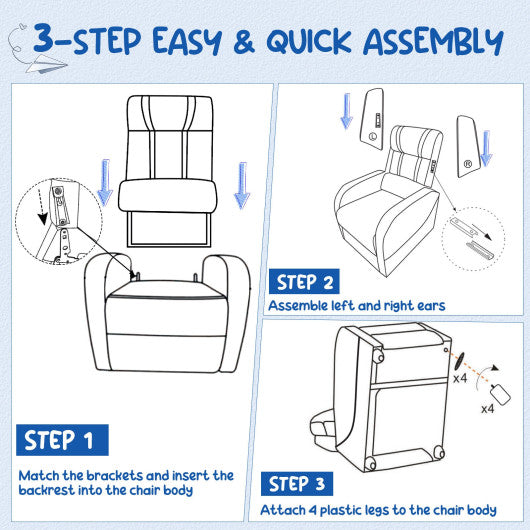 3-STEP EASY & QUICK ASSEMBLY

STEP 1

Match the brackets and insert the backrest into the chair body

L

R

STEP 2

Assemble left and right ears

x4

x4

STEP 3

Attach 4 plastic legs to the chair body