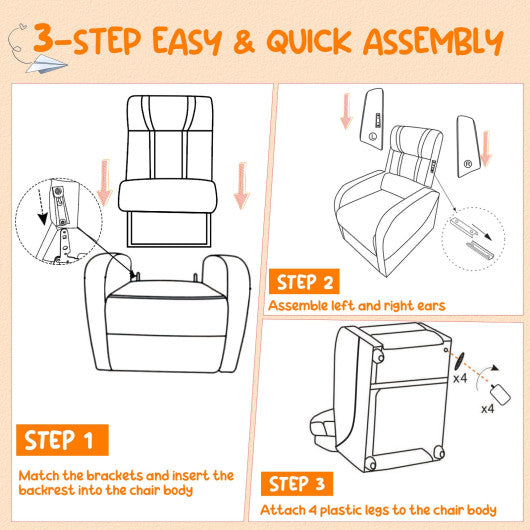 3-STEP EASY & QUICK ASSEMBLY

STEP 1

Match the brackets and insert the backrest into the chair body

L

R

STEP 2

Assemble left and right ears

x4

x4

STEP 3

Attach 4 plastic legs to the chair body