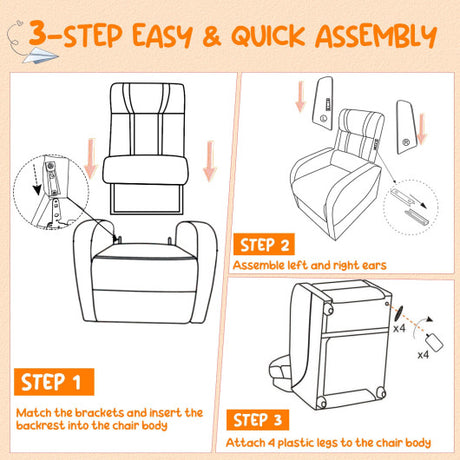 3-STEP EASY & QUICK ASSEMBLY

STEP 1

Match the brackets and insert the backrest into the chair body

STEP 2

Assemble left and right ears

x4

x4

STEP 3

Attach 4 plastic legs to the chair body