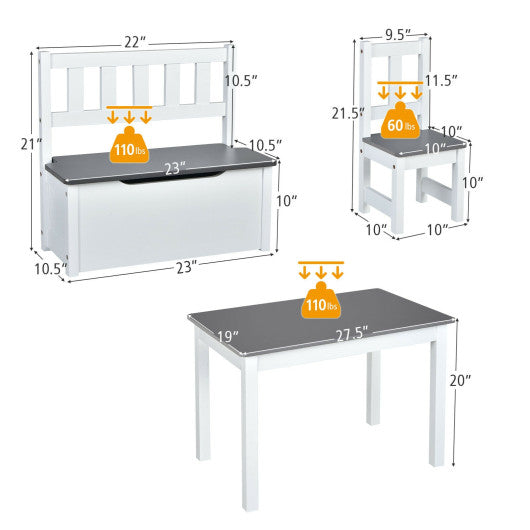 22″
10.5″
21″
110 lbs
10.5″
23″
10″
10.5″
23″

9.5″
11.5″
21.5″
60 lbs
10″
10″
10″
10″
10″

110 lbs
19″
27.5″
20″