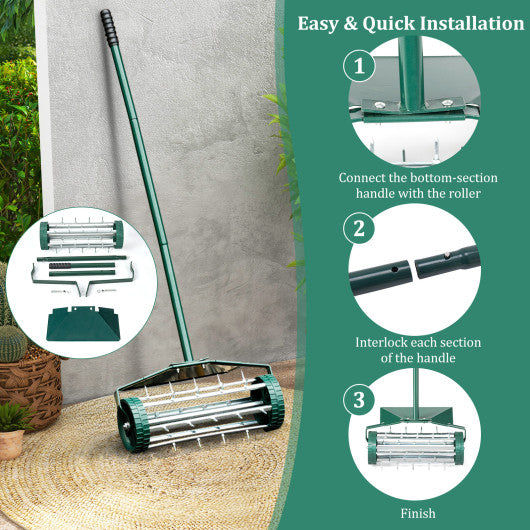 Easy & Quick Installation

1

Connect the bottom-section handle with the roller

2

Interlock each section of the handle

3

Finish