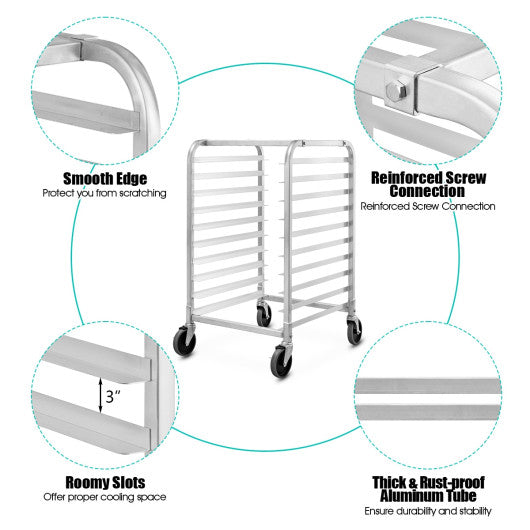 Smooth Edge
Protect you from scratching

Reinforced Screw Connection
Reinforced Screw Connection

3"

Roomy Slots
Offer proper cooling space

Thick & Rust-proof Aluminum Tube
Ensure durability and stability