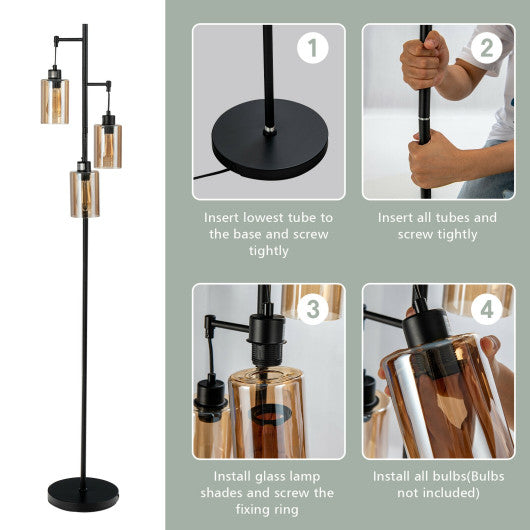 1

Insert lowest tube to the base and screw tightly

2

Insert all tubes and screw tightly

3

Install glass lamp shades and screw the fixing ring

4

Install all bulbs(Bulbs not included)