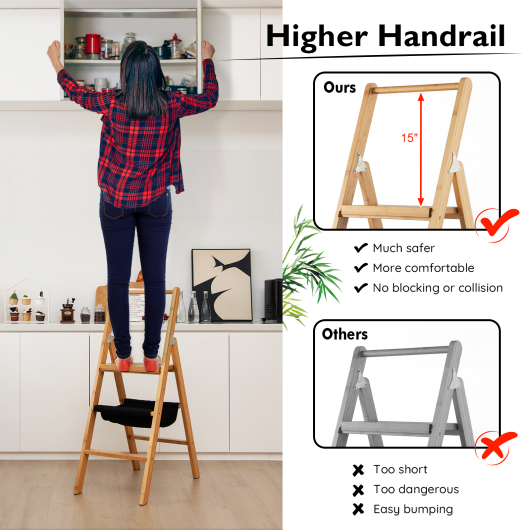 Higher Handrail

Ours

15"

✔ Much safer
✔ More comfortable
✔ No blocking or collision

Others

✖ Too short
✖ Too dangerous
✖ Easy bumping