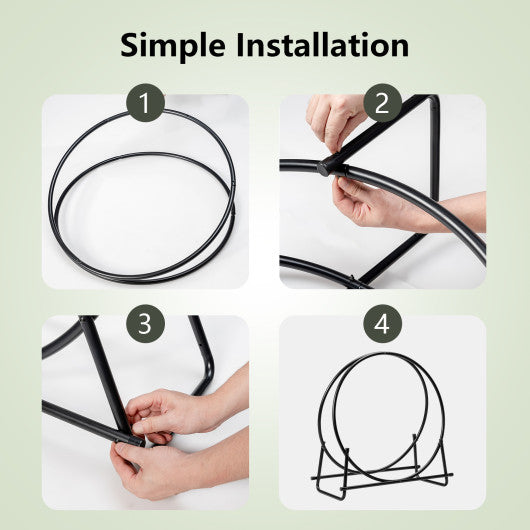 Simple Installation

1

2

3

4