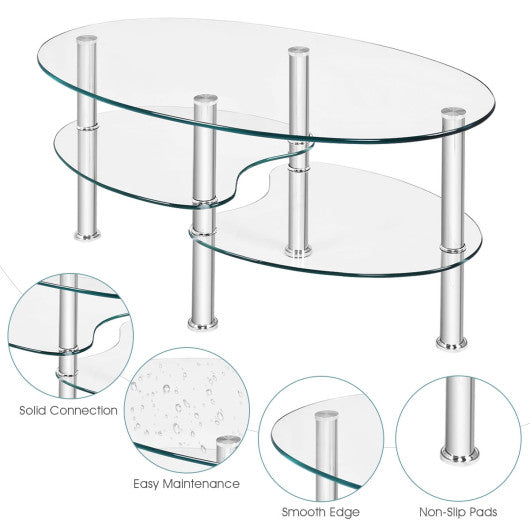 Solid Connection

Easy Maintenance

Smooth Edge

Non-Slip Pads