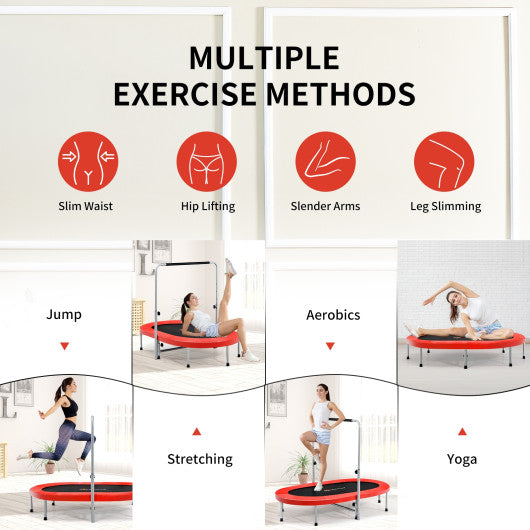 MULTIPLE EXERCISE METHODS

Slim Waist

Hip Lifting

Slender Arms

Leg Slimming

Jump

Aerobics

Stretching

Yoga