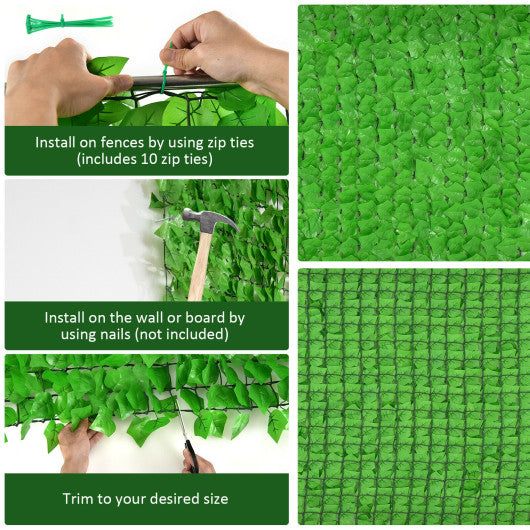 Install on fences by using zip ties (includes 10 zip ties)

Install on the wall or board by using nails (not included)

Trim to your desired size