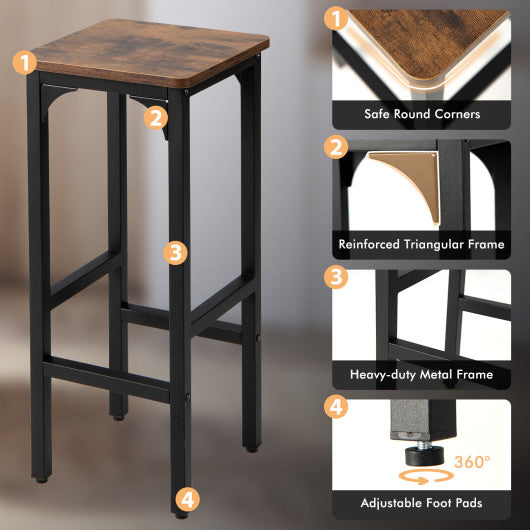 1

2

3

4

1

Safe Round Corners

2

Reinforced Triangular Frame

3

Heavy-duty Metal Frame

4

360°

Adjustable Foot Pads