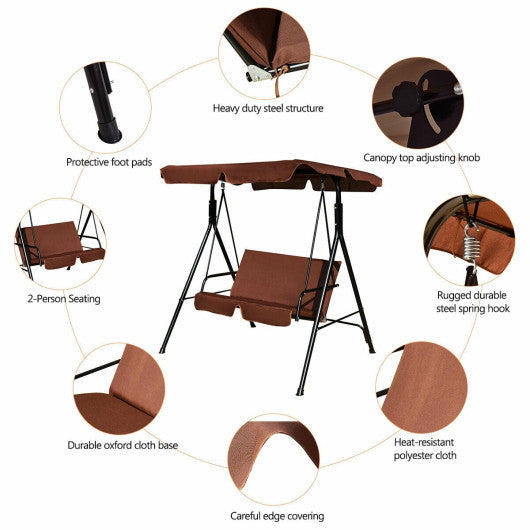 Heavy duty steel structure

Protective foot pads

Canopy top adjusting knob

2-Person Seating

Rugged durable steel spring hook

Durable oxford cloth base

Heat-resistant polyester cloth

Careful edge covering