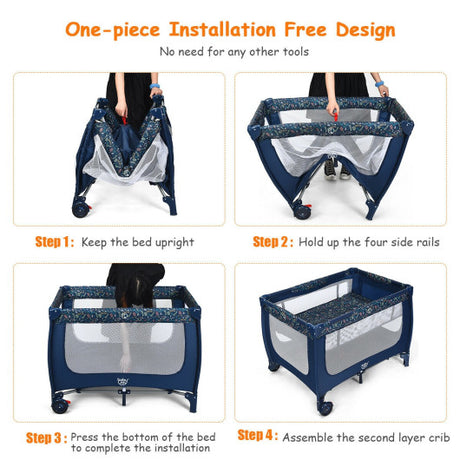 One-piece Installation Free Design

No need for any other tools

Step 1: Keep the bed upright

Step 2: Hold up the four side rails

Step 3: Press the bottom of the bed to complete the installation

Step 4: Assemble the second layer crib