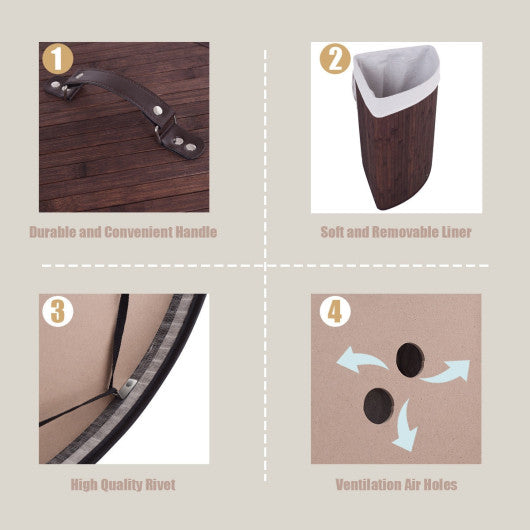 1

Durable and Convenient Handle

2

Soft and Removable Liner

3

High Quality Rivet

4

Ventilation Air Holes