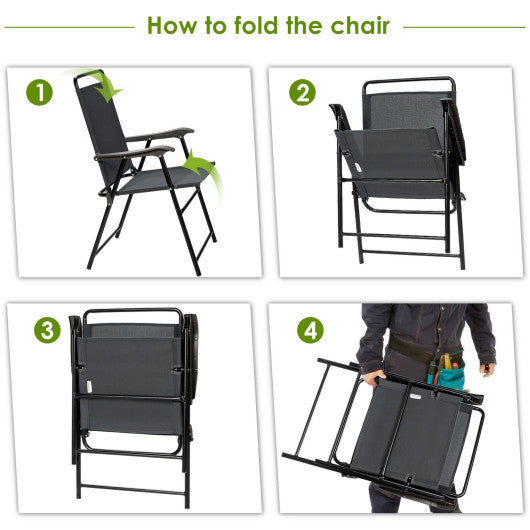 How to fold the chair

1

2

3

4