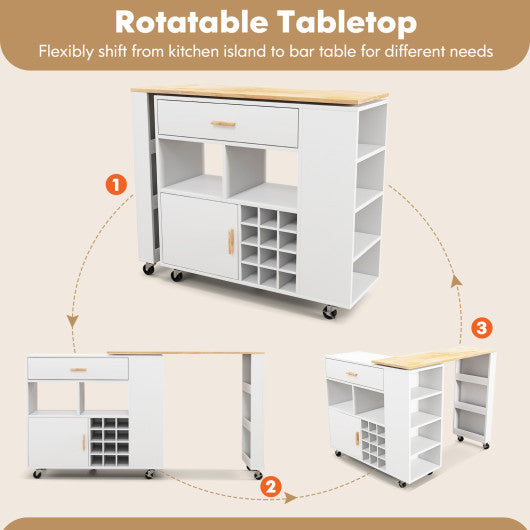 Rotatable Tabletop
Flexibly shift from kitchen island to bar table for different needs

1

2

3