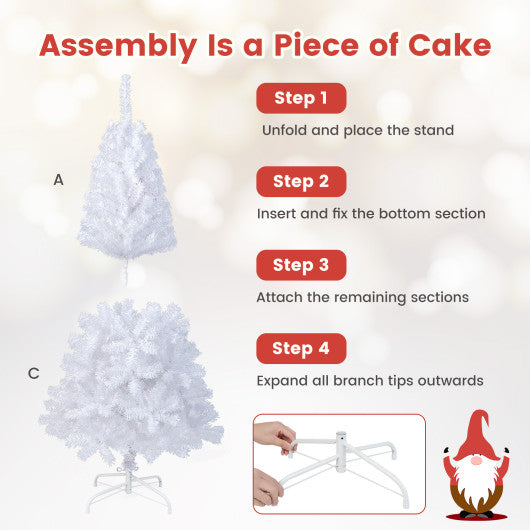 Assembly Is a Piece of Cake

A

C

Step 1

Unfold and place the stand

Step 2

Insert and fix the bottom section

Step 3

Attach the remaining sections

Step 4

Expand all branch tips outwards