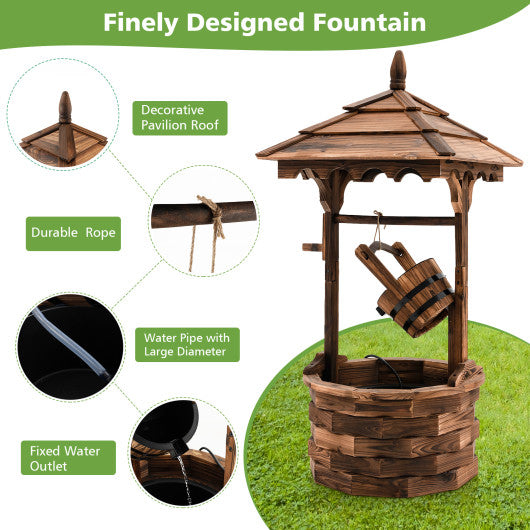 Finely Designed Fountain

Decorative Pavilion Roof

Durable Rope

Water Pipe with Large Diameter

Fixed Water Outlet