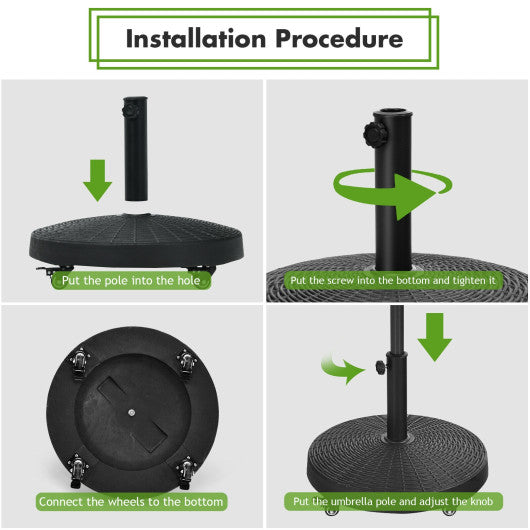 Installation Procedure

Put the pole into the hole

Put the screw into the bottom and tighten it

Connect the wheels to the bottom

Put the umbrella pole and adjust the knob