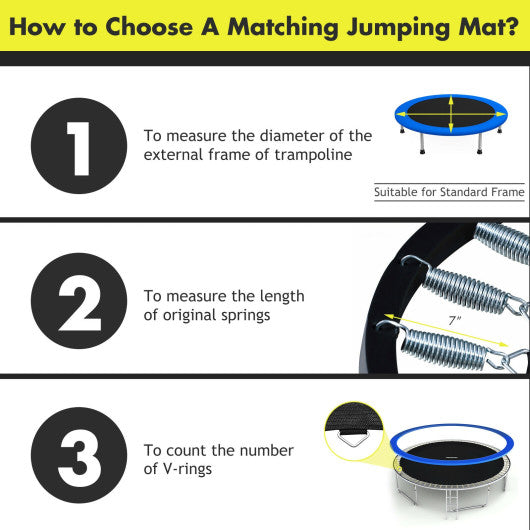 How to Choose A Matching Jumping Mat?

1

To measure the diameter of the external frame of trampoline

Suitable for Standard Frame

2

To measure the length of original springs

7"

3

To count the number of V-rings