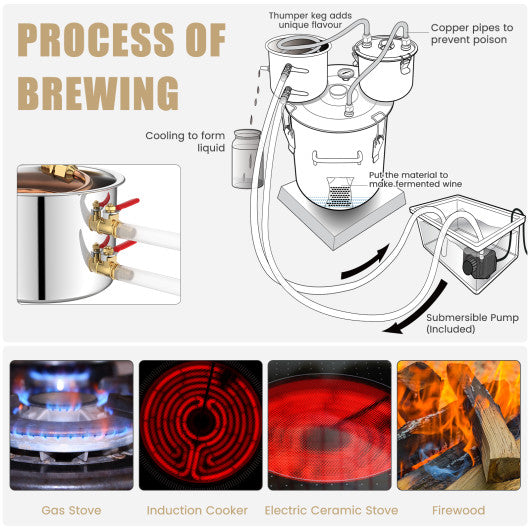 PROCESS OF BREWING

Thumper keg adds unique flavour

Copper pipes to prevent poison

Cooling to form liquid

Put the material to make fermented wine

Submersible Pump (Included)

Gas Stove

Induction Cooker

Electric Ceramic Stove

Firewood