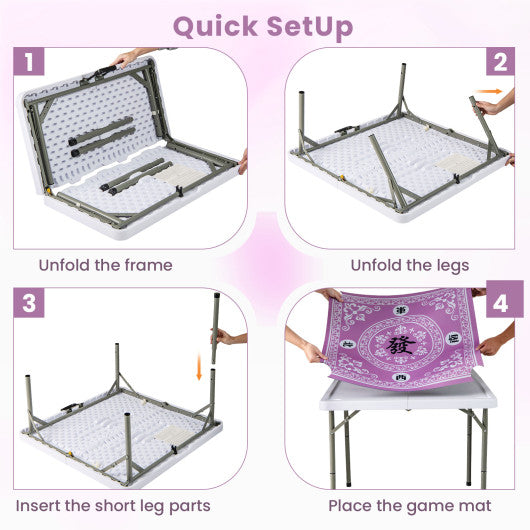 Quick SetUp

1

Unfold the frame

2

Unfold the legs

3

Insert the short leg parts

4

東

北

發

南

西

Place the game mat