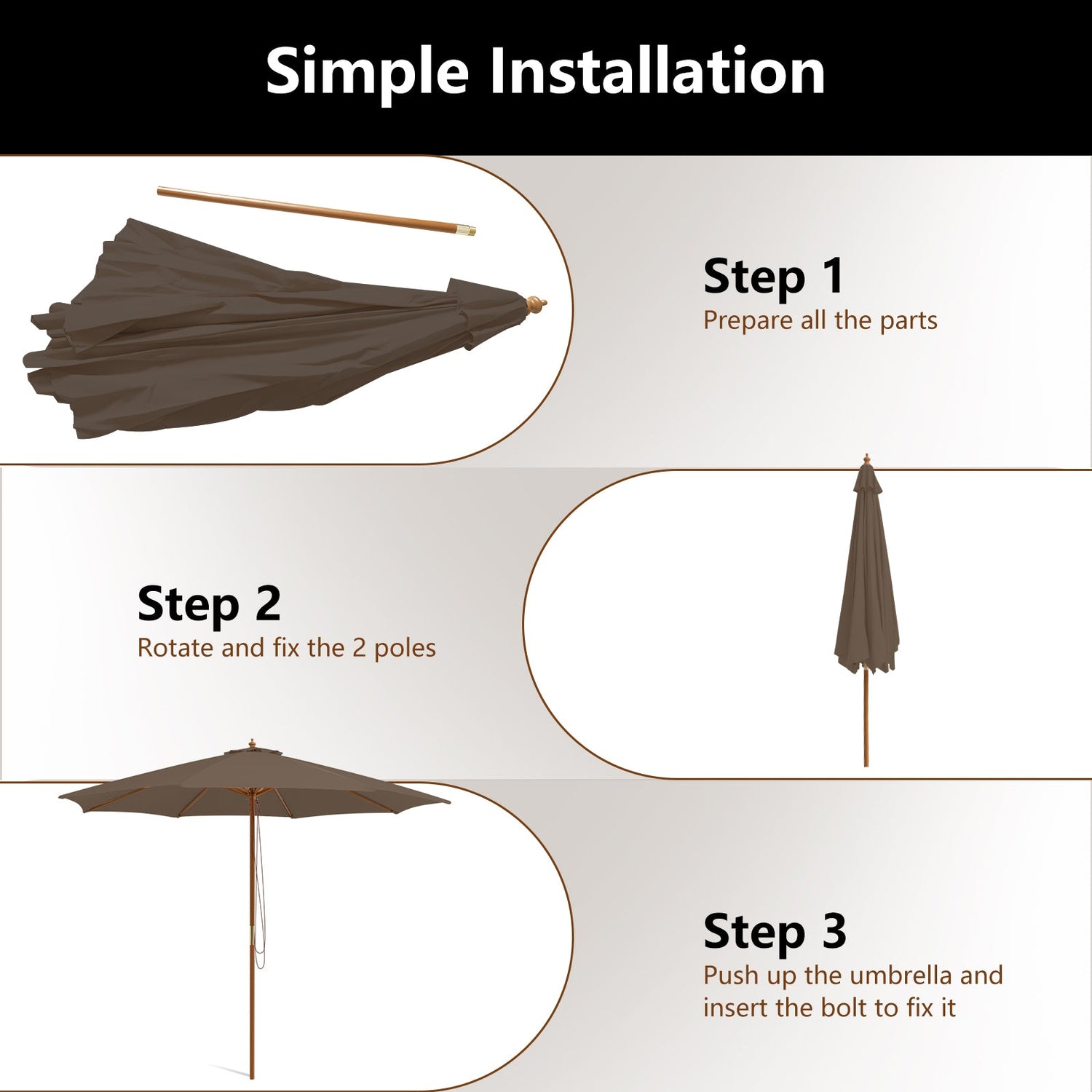 Simple Installation

Step 1
Prepare all the parts

Step 2
Rotate and fix the 2 poles

Step 3
Push up the umbrella and insert the bolt to fix it