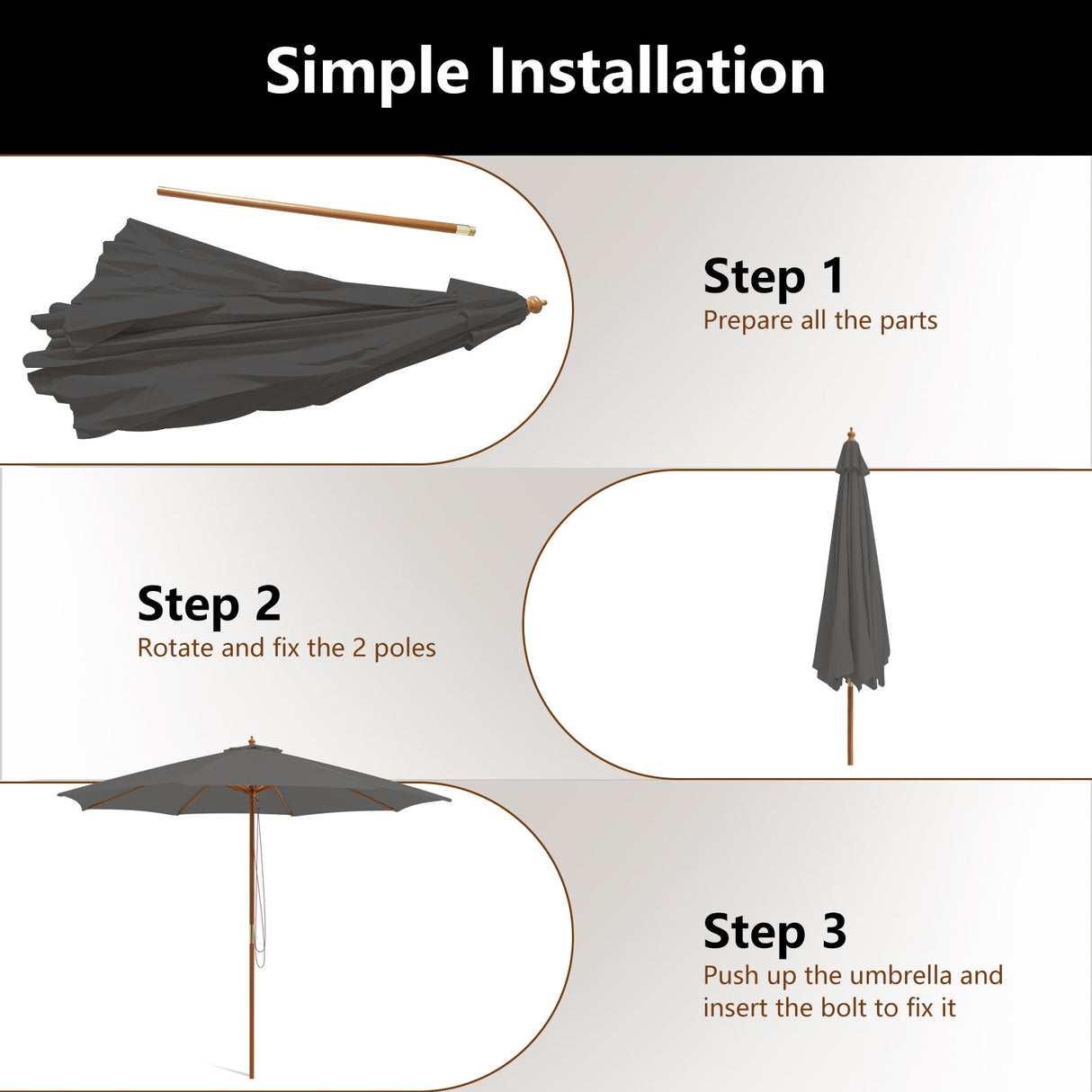 Simple Installation

Step 1
Prepare all the parts

Step 2
Rotate and fix the 2 poles

Step 3
Push up the umbrella and insert the bolt to fix it