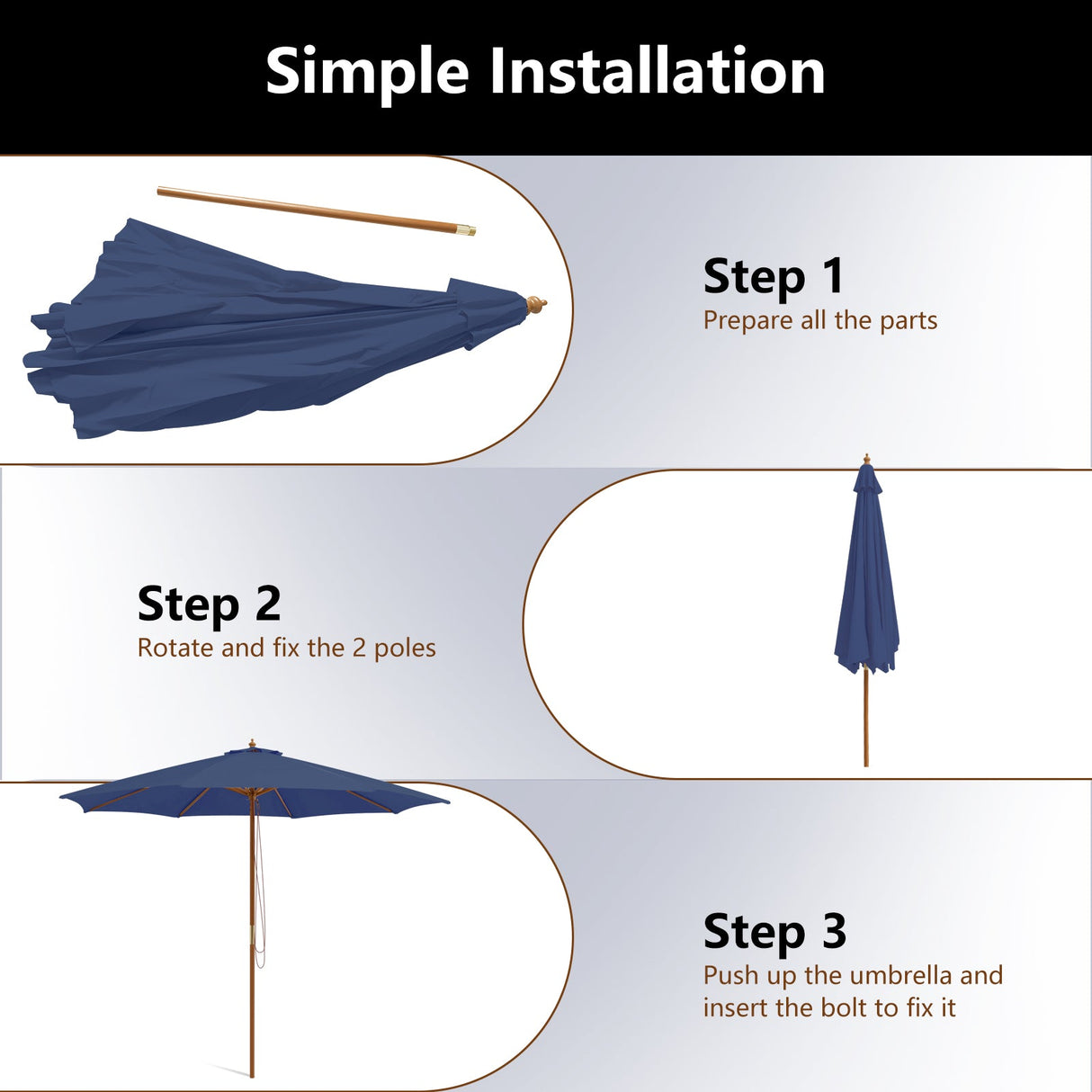 Simple Installation

Step 1
Prepare all the parts

Step 2
Rotate and fix the 2 poles

Step 3
Push up the umbrella and insert the bolt to fix it