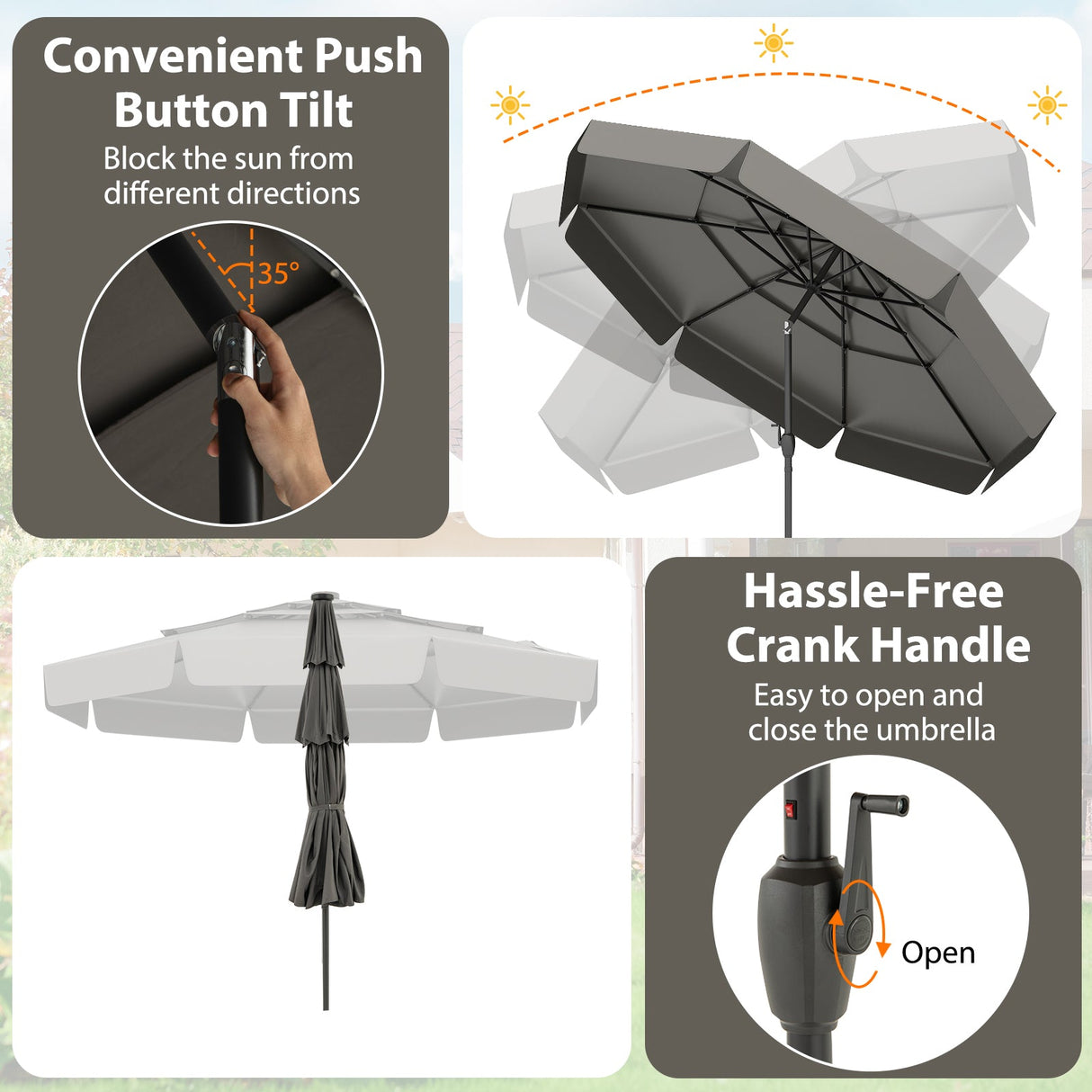 Convenient Push Button Tilt

Block the sun from different directions

35°

Hassle-Free Crank Handle

Easy to open and close the umbrella

Open