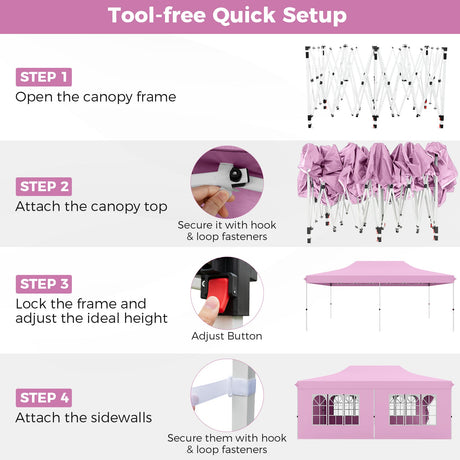 Tool-free Quick Setup

STEP 1
Open the canopy frame

STEP 2
Attach the canopy top

Secure it with hook & loop fasteners

STEP 3
Lock the frame and adjust the ideal height

Adjust Button

STEP 4
Attach the sidewalls

Secure them with hook & loop fasteners