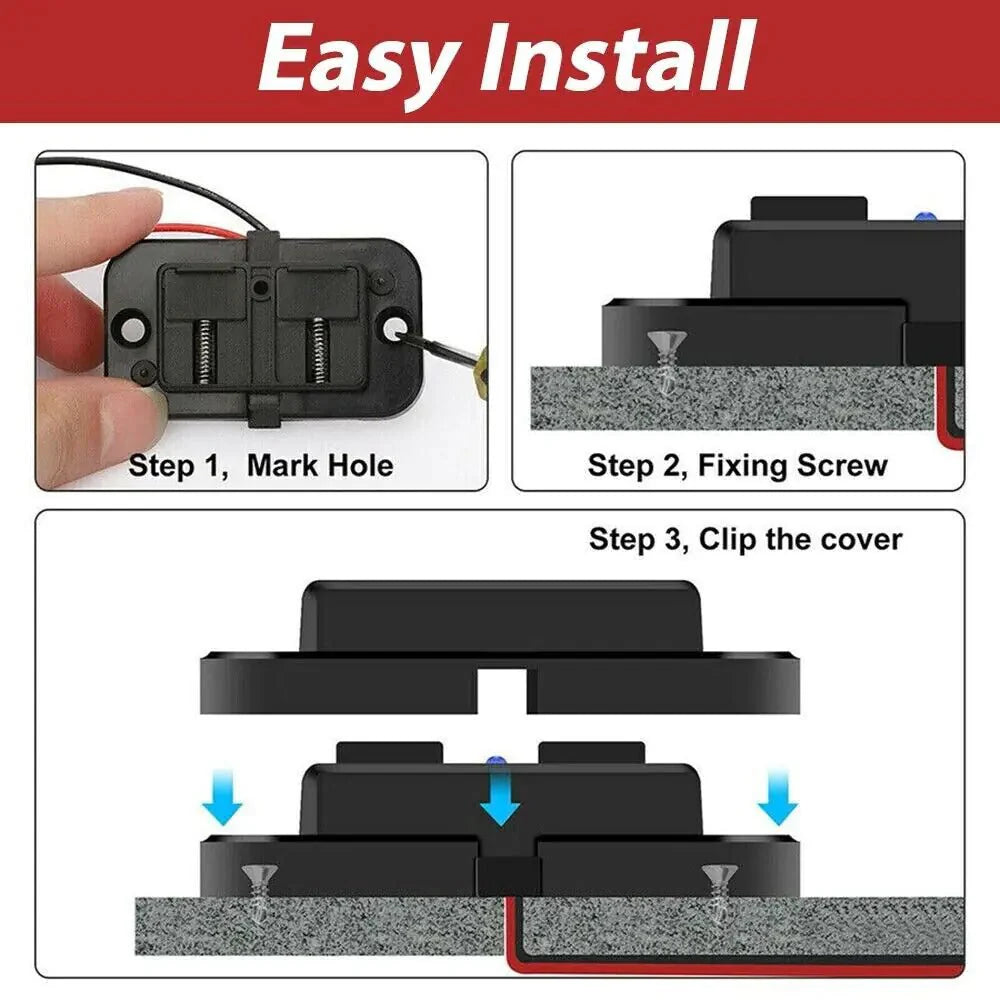 Easy Install

Step 1, Mark Hole

Step 2, Fixing Screw

Step 3, Clip the cover