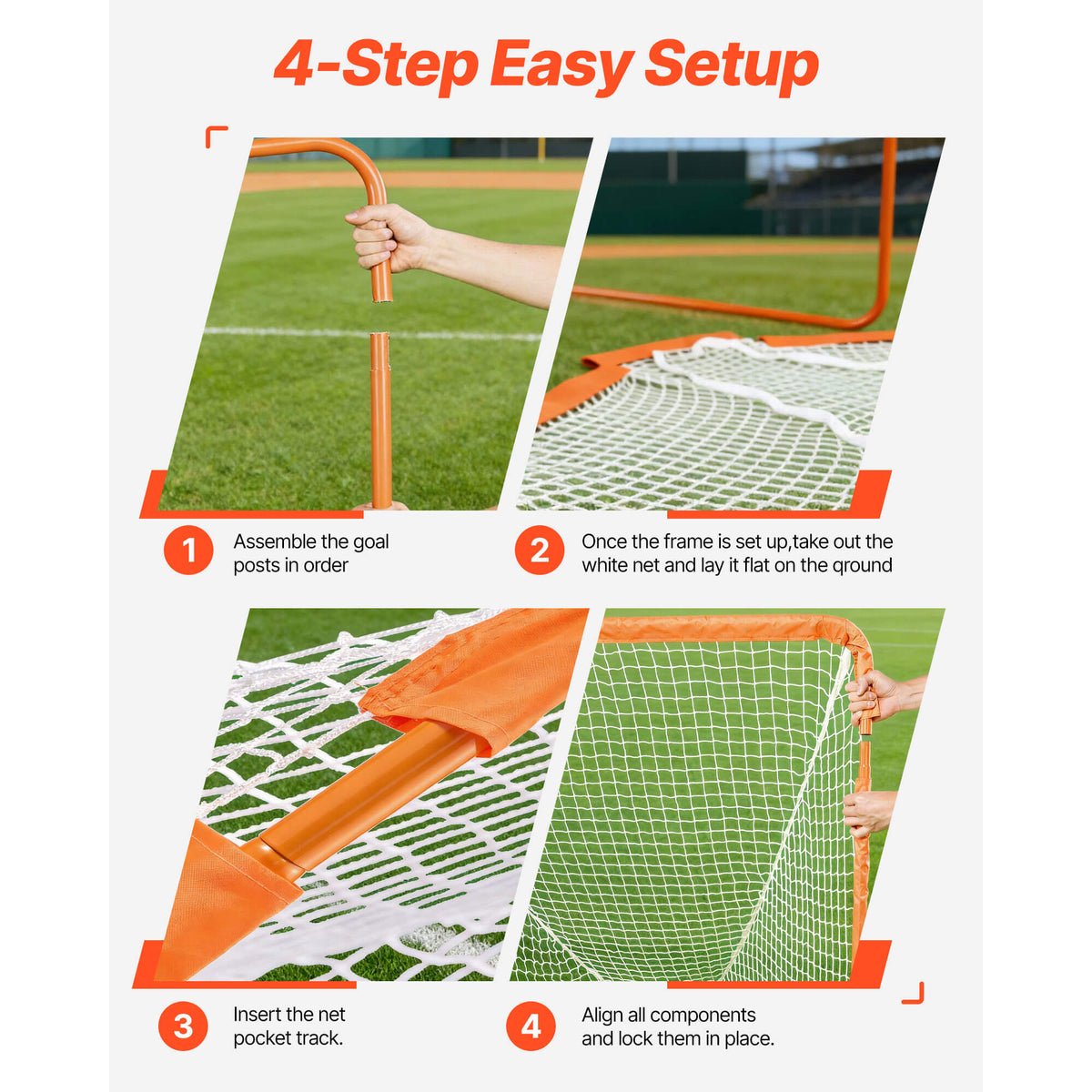 4-Step Easy Setup

1 Assemble the goal posts in order

2 Once the frame is set up,take out the white net and lay it flat on the qround

3 Insert the net pocket track.

4 Align all components and lock them in place.