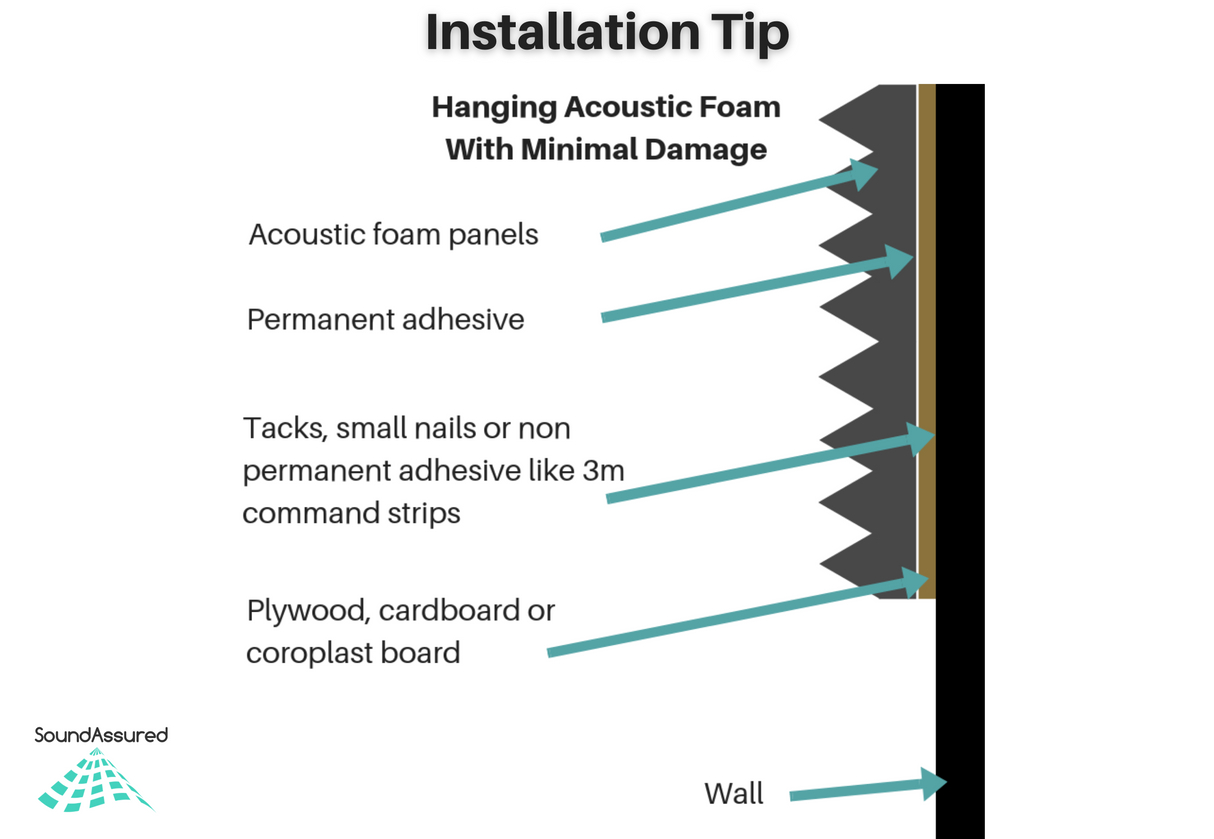 Installation Tip

Hanging Acoustic Foam With Minimal Damage

Acoustic foam panels

Permanent adhesive

Tacks, small nails or non permanent adhesive like 3m command strips

Plywood, cardboard or coroplast board

SoundAssured

Wall