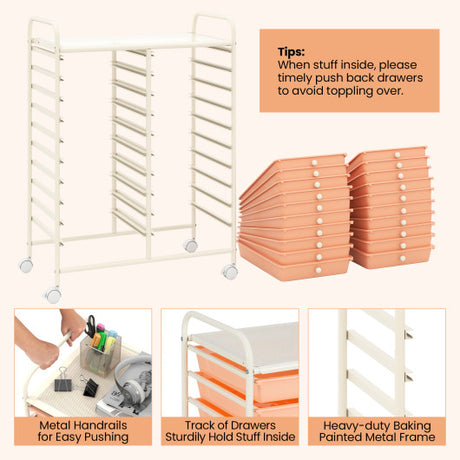 Tips:
When stuff inside, please timely push back drawers to avoid toppling over.

Metal Handrails for Easy Pushing

Track of Drawers Sturdily Hold Stuff Inside

Heavy-duty Baking Painted Metal Frame