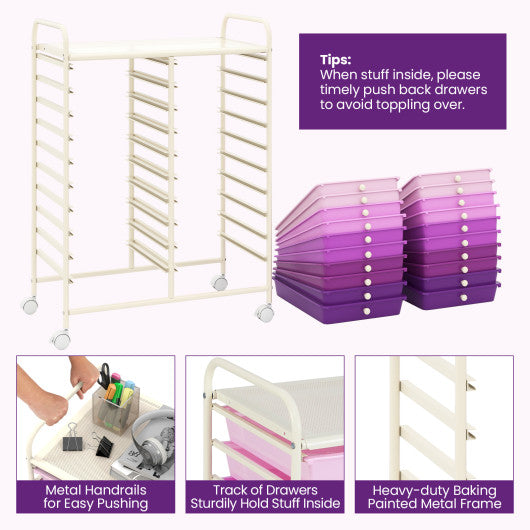 Tips:
When stuff inside, please timely push back drawers to avoid toppling over.

Metal Handrails for Easy Pushing

Track of Drawers Sturdily Hold Stuff Inside

Heavy-duty Baking Painted Metal Frame