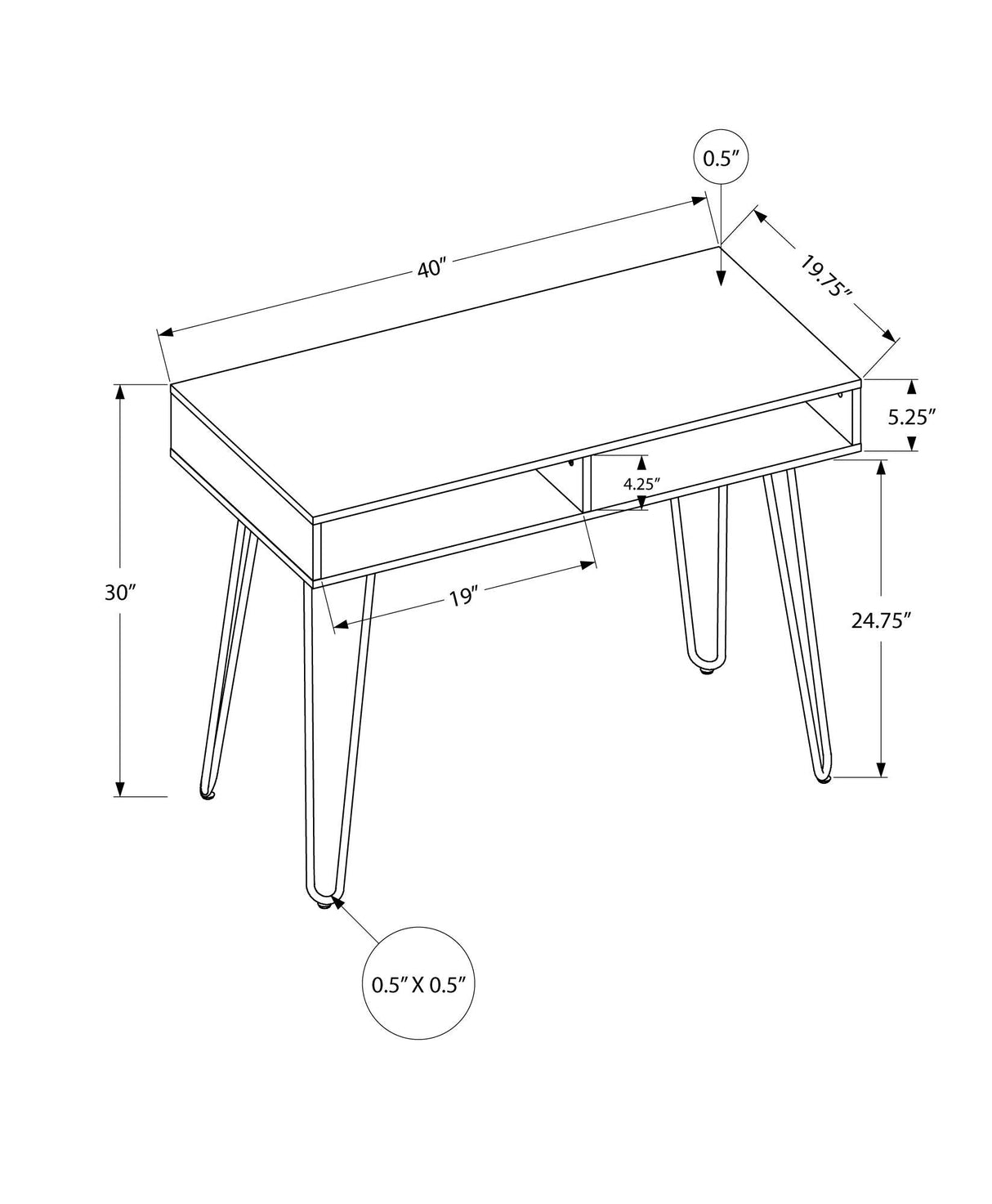 0.5″

40″

19.75″

5.25″

4.25″

30″

19″

24.75″

0.5″ X 0.5″